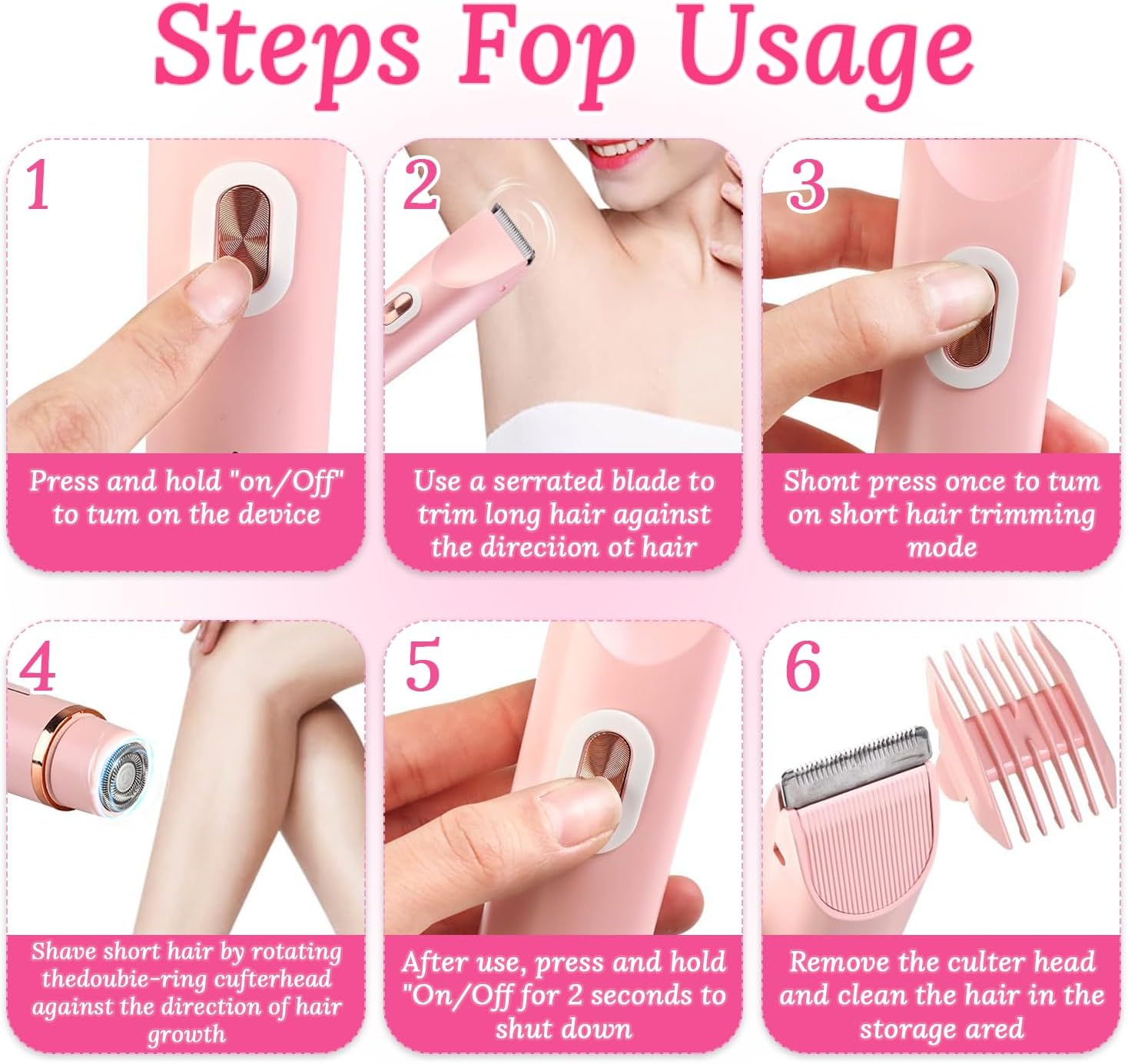 Steps Fop Usage

1

Press and hold "on/Off" to tum on the device

2

Use a serrated blade to trim long hair against the direciion ot hair

3

Shont press once to tum on short hair trimming mode

4

Shave short hair by rotating thedoubie-ring cufterhead against the direction of hair growth

5

After use, press and hold "On/Off for 2 seconds to shut down

6

Remove the culter head and clean the hair in the storage ared